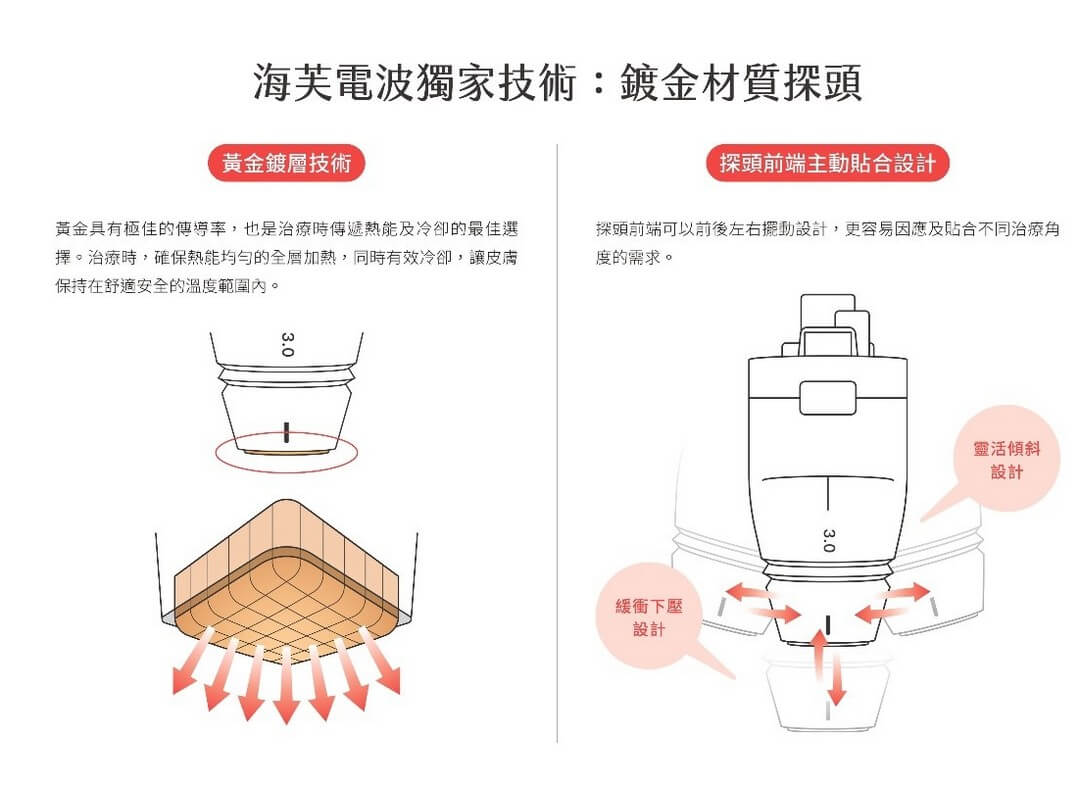 海芙電波獨家技術：鍍金材質探頭

黃金鍍層技術

黃金具有極佳的傳導率，也是治療時傳遞熱能及冷卻的最佳選擇。治療時，確保熱能均勻的全層加熱，同時有效冷卻，讓皮膚保持在舒適安全的溫度範圍內。

3.0

探頭前端主動貼合設計

探頭前端可以前後左右擺動設計，更容易因應及貼合不同治療角度的需求。

靈活傾斜設計

3.0

緩衝下壓設計